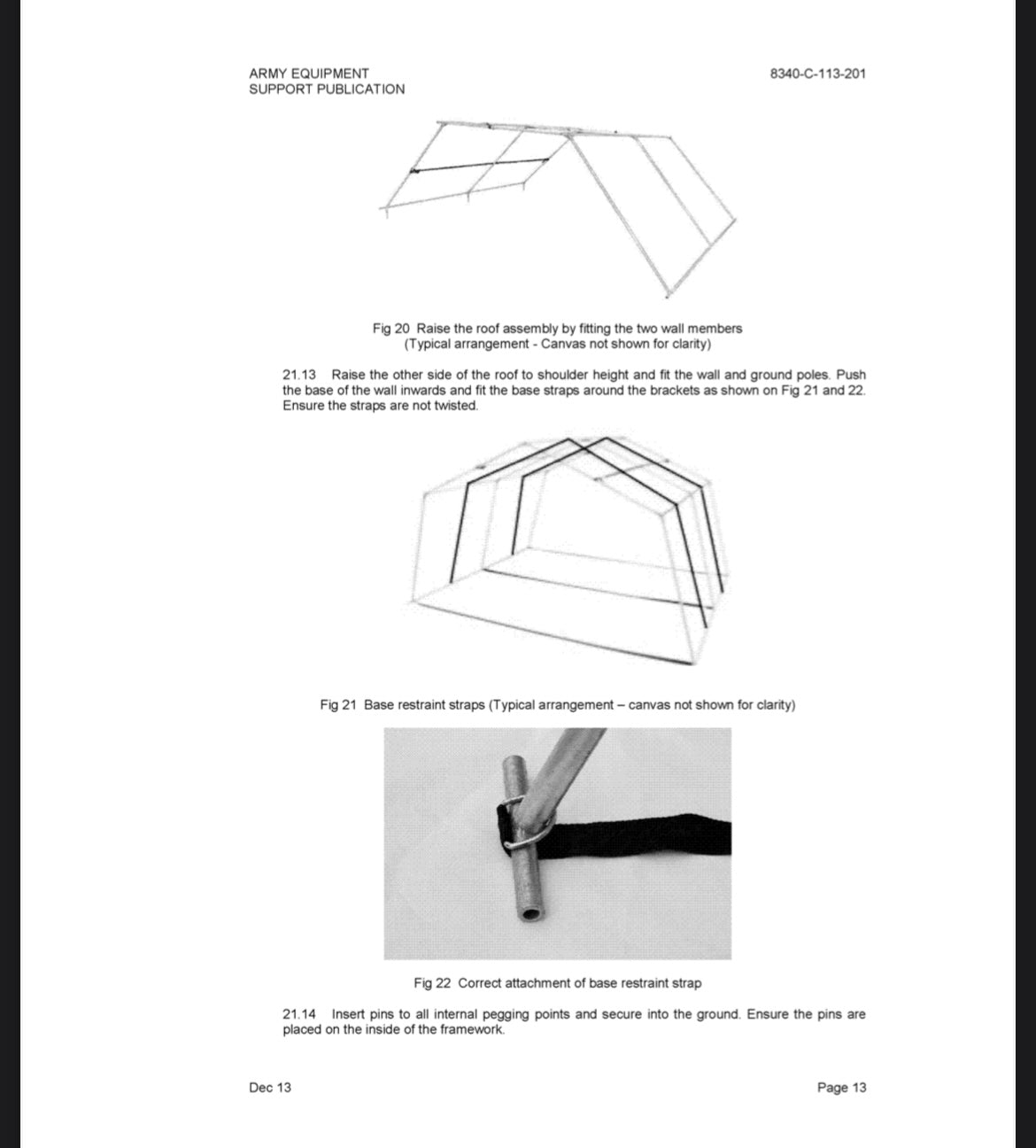 ARMY EQUIPMENT
SUPPORT PUBLICATION

8340-C-113-201

Fig 20 Raise the roof assembly by fitting the two wall members
(Typical arrangement - Canvas not shown for clarity)

21.13 Raise the other side of the roof to shoulder height and fit the wall and ground poles. Push the base of the wall inwards and fit the base straps around the brackets as shown on Fig 21 and 22. Ensure the straps are not twisted.

Fig 21 Base restraint straps (Typical arrangement – canvas not shown for clarity)

Fig 22 Correct attachment of base restraint strap

21.14 Insert pins to all internal pegging points and secure into the ground. Ensure the pins are placed on the inside of the framework.

Dec 13

Page 13